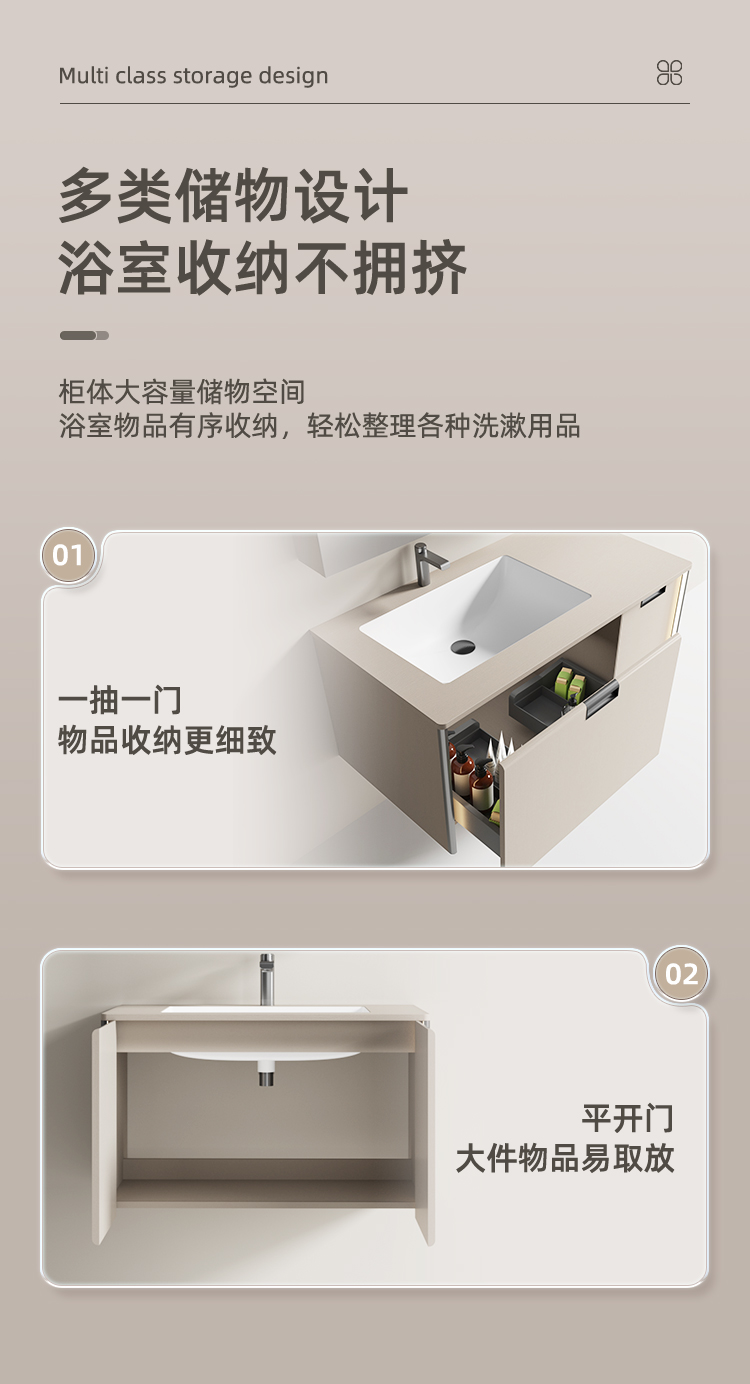 Multi class storage design

多类储物设计
浴室收纳不拥挤

柜体大容量储物空间
浴室物品有序收纳，轻松整理各种洗漱用品

01

一抽一门
物品收纳更细致

02

平开门
大件物品易取放