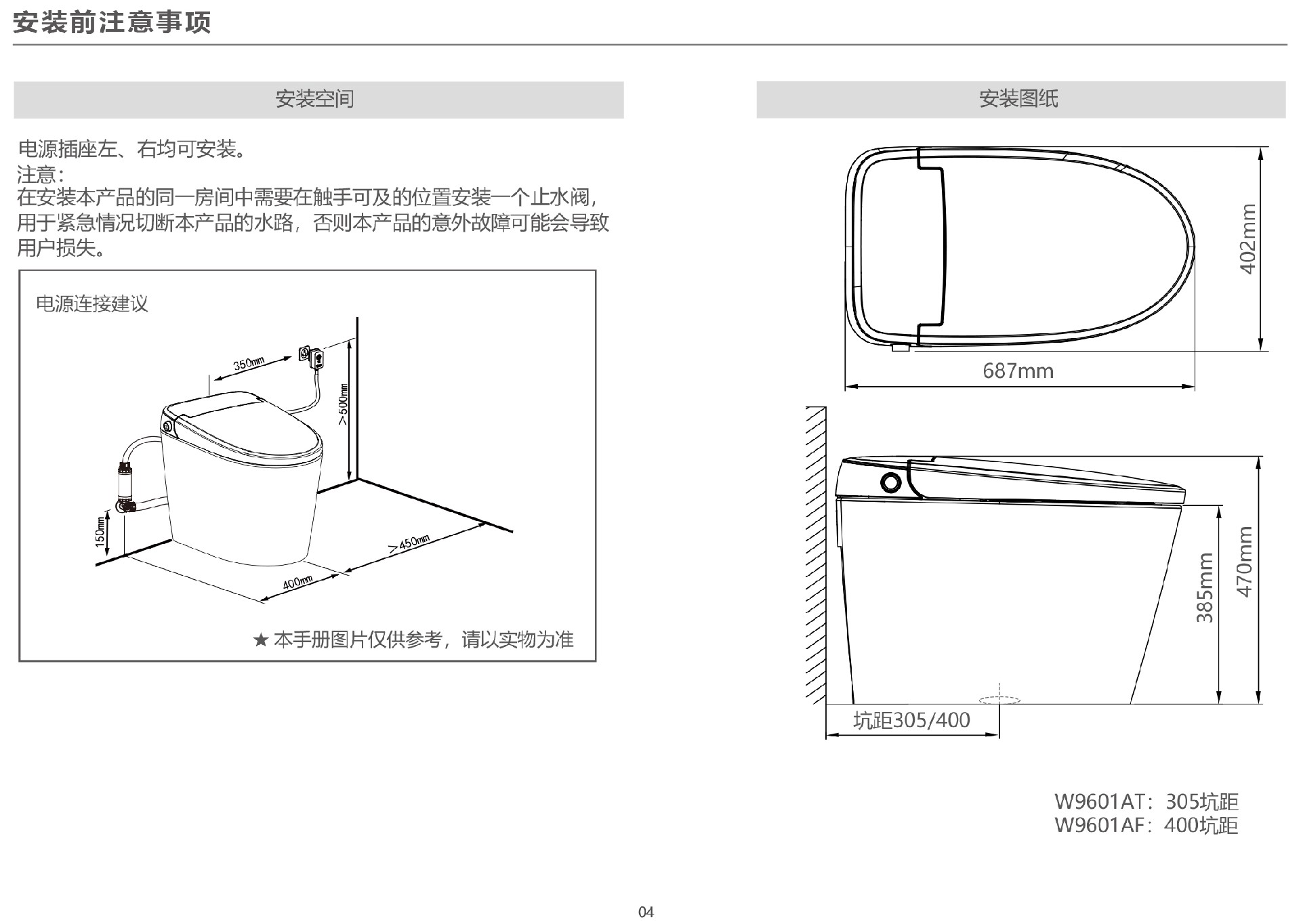 安装前注意事项

安装空间

电源插座左、右均可安装。
注意：
在安装本产品的同一房间中需要在触手可及的位置安装一个止水阀，用于紧急情况切断本产品的水路，否则本产品的意外故障可能会导致用户损失。

电源连接建议

350mm
>500mm
150mm
>450mm
400mm

★ 本手册图片仅供参考，请以实物为准

安装图纸

402mm
687mm
385mm
470mm
坑距305/400

W9601AT：305坑距
W9601AF：400坑距

04